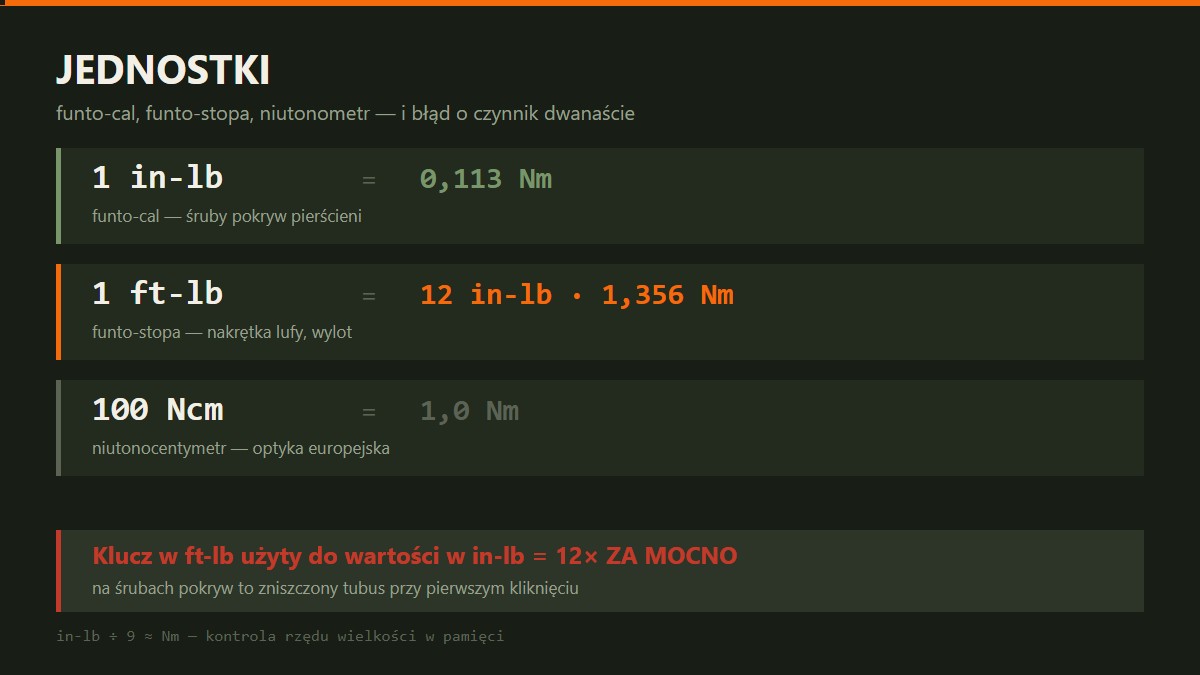 JEDNOSTKI

funto-cal, funto-stopa, niutonometr — i błąd o czynnik dwanaście

1 in-lb = 0,113 Nm

funto-cal — śruby pokryw pierścieni

1 ft-lb = 12 in-lb · 1,356 Nm

funto-stopa — nakrętka lufy, wylot

100 Ncm = 1,0 Nm

niutonocentymetr — optyka europejska

Klucz w ft-lb użyty do wartości w in-lb = 12× ZA MOCNO

na śrubach pokryw to zniszczony tubus przy pierwszym kliknięciu

in-lb ÷ 9 ≈ Nm — kontrola rzędu wielkości w pamięci